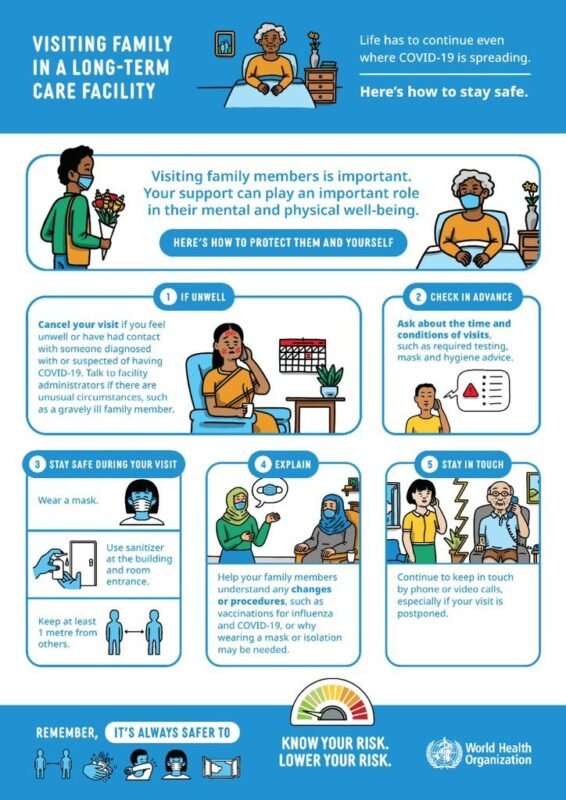 VISITING FAMILY IN A LONG-TERM CARE FACILITY

Life has to continue even where COVID-19 is spreading.

Here's how to stay safe.

Visiting family members is important. Your support can play an important role in their mental and physical well-being.

HERE'S HOW TO PROTECT THEM AND YOURSELF

1 IF UNWELL

Cancel your visit if you feel unwell or have had contact with someone diagnosed with or suspected of having COVID-19. Talk to facility administrators if there are unusual circumstances, such as a gravely ill family member.

2 CHECK IN ADVANCE

Ask about the time and conditions of visits, such as required testing, mask and hygiene advice.

3 STAY SAFE DURING YOUR VISIT

Wear a mask.

Use sanitizer at the building and room entrance.

Keep at least 1 metre from others.

4 EXPLAIN

Help your family members understand any changes or procedures, such as vaccinations for influenza and COVID-19, or why wearing a mask or isolation may be needed.

5 STAY IN TOUCH

Continue to keep in touch by phone or video calls, especially if your visit is postponed.

REMEMBER, IT'S ALWAYS SAFER TO

KNOW YOUR RISK. LOWER YOUR RISK.

World Health Organization